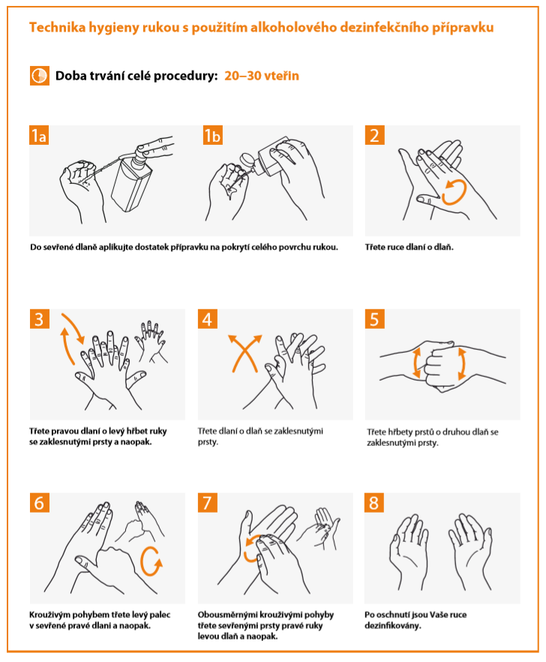 Technika hygieny rukou s použitím alkoholového dezinfekčního přípravku

Doba trvání celé procedury: 20–30 vteřin

1a

1b

Do sevřené dlaně aplikujte dostatek přípravku na pokrytí celého povrchu rukou.

2

Třete ruce dlaní o dlaň.

3

Třete pravou dlaní o levý hřbet ruky se zaklesnutými prsty a naopak.

4

Třete dlaní o dlaň se zaklesnutými prsty.

5

Třete hřbety prstů o druhou dlaň se zaklesnutými prsty.

6

Krouživým pohybem třete levý palec v sevřené pravé dlani a naopak.

7

Obousměrnými krouživými pohyby třete sevřenými prsty pravé ruky levou dlaň a naopak.

8

Po oschnutí jsou Vaše ruce dezinfikovány.